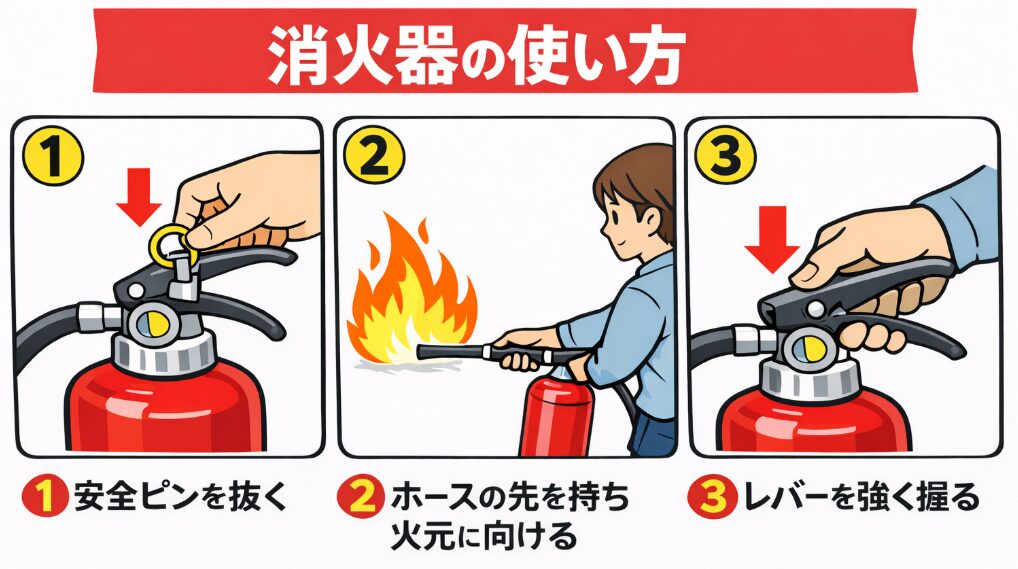 消火器の使い方

1

2

3

1 安全ピンを抜く

2 ホースの先を持ち火元に向ける

3 レバーを強く握る