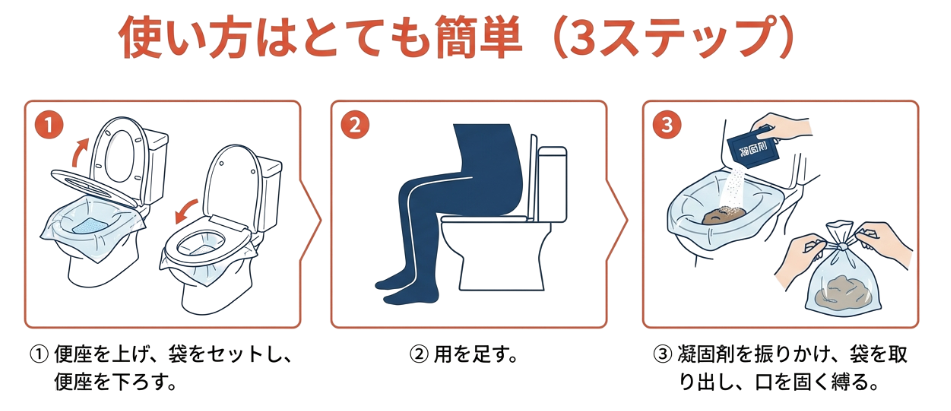 使い方はとても簡単（3ステップ）

1

2

3

凝固剤

① 便座を上げ、袋をセットし、便座を下ろす。

② 用を足す。

③ 凝固剤を振りかけ、袋を取り出し、口を固く縛る。